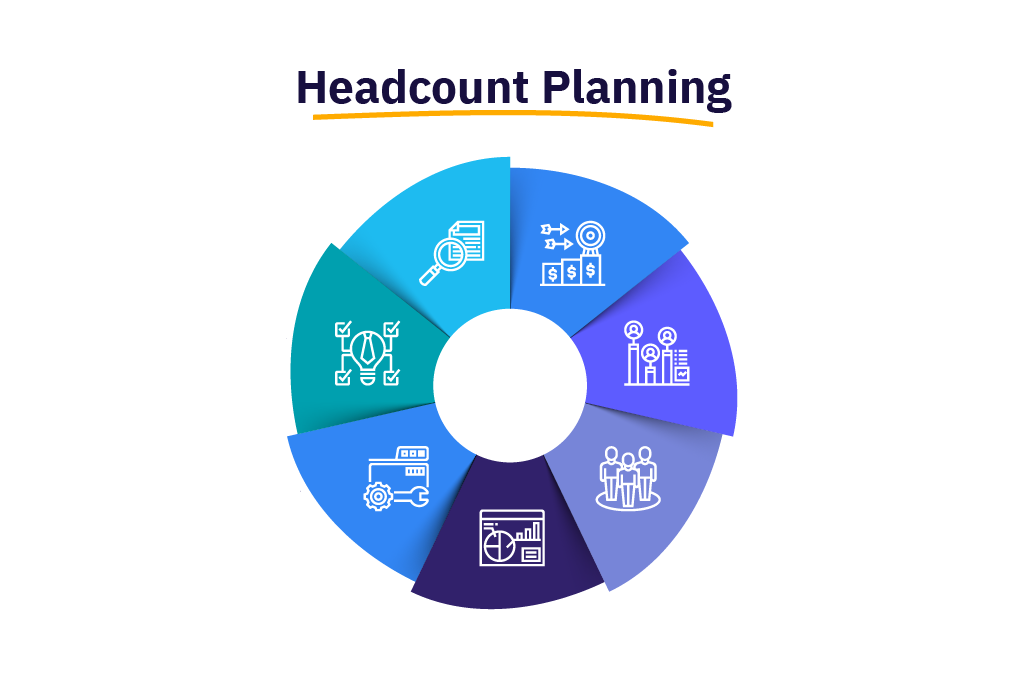 Headcount Planning